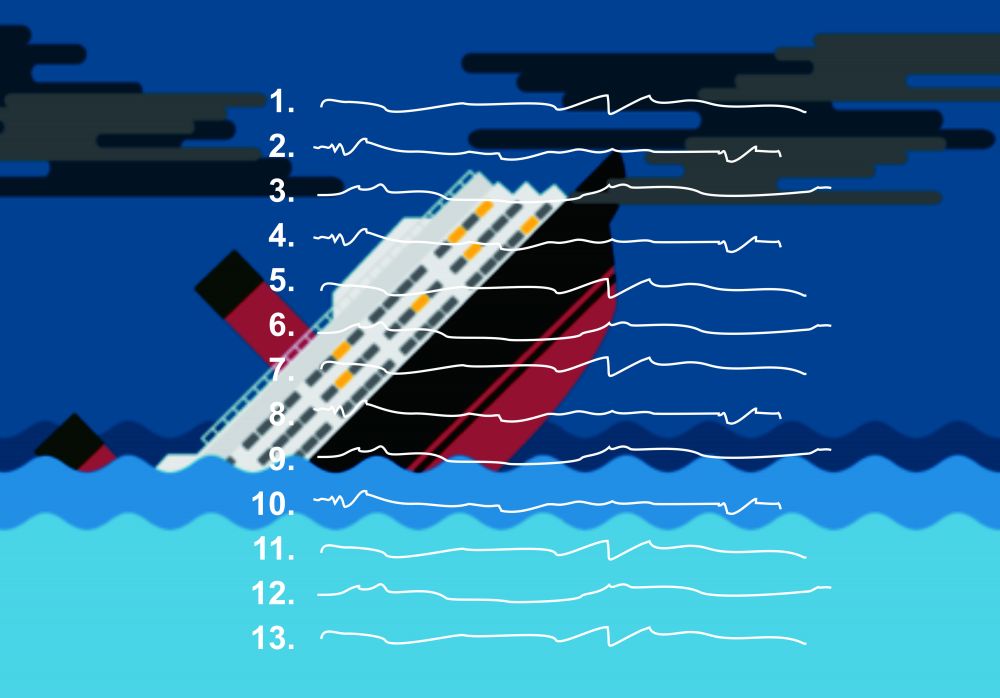 1.
2.
3.
4.
5.
6.
7.
8.
9.
10.
11.
12.
13.